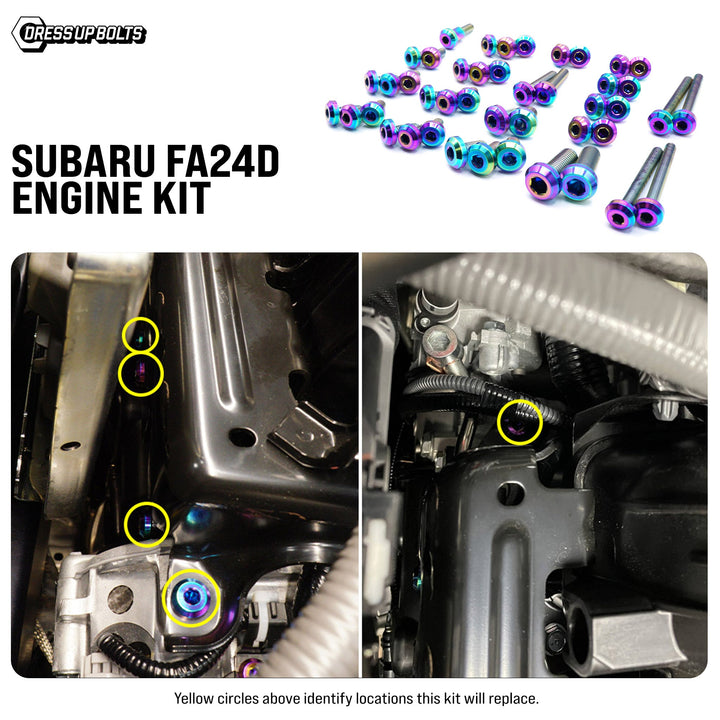 DRESS UP BOLTS

SUBARU FA24D ENGINE KIT

Yellow circles above identify locations this kit will replace.